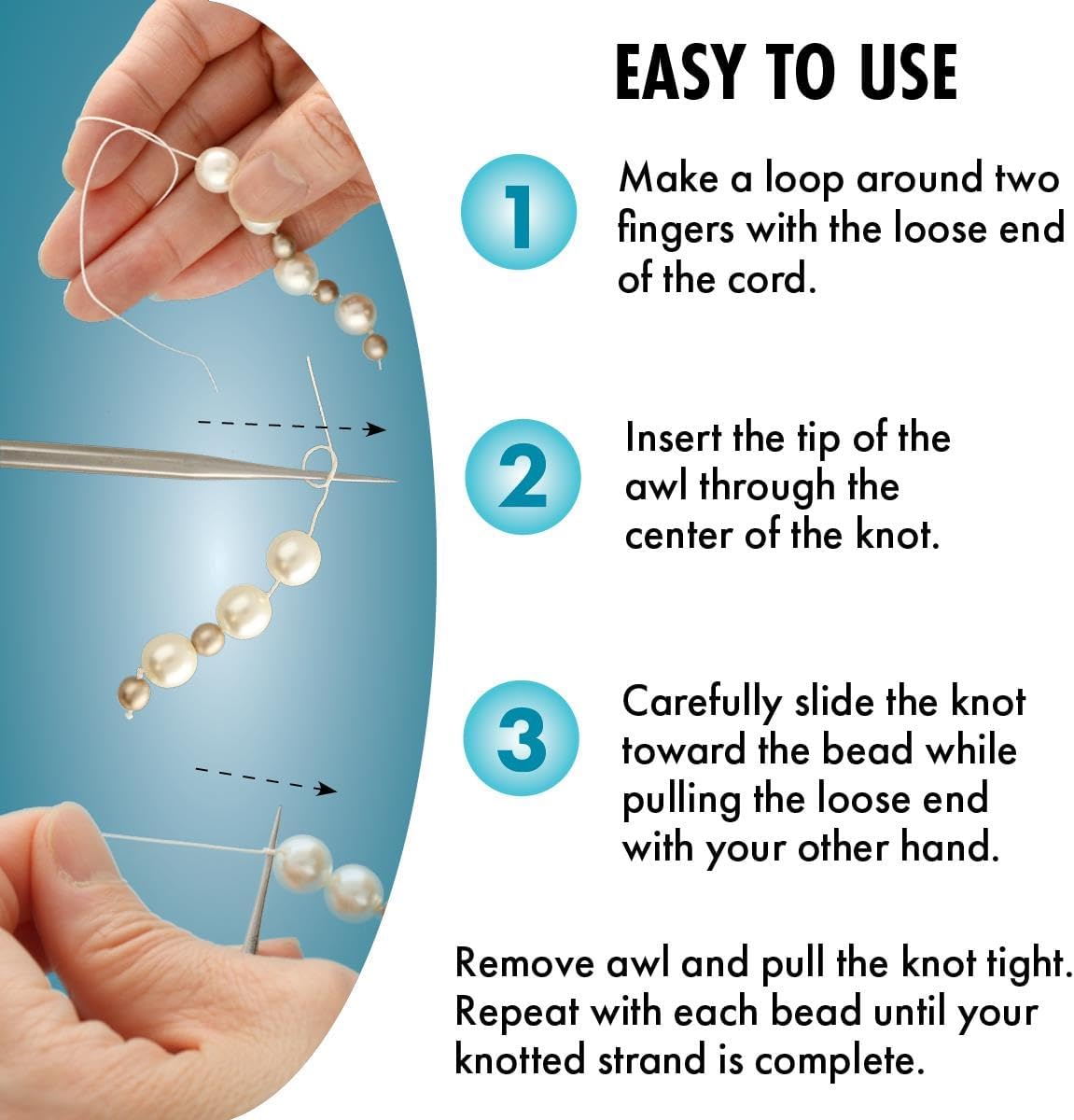 EASY TO USE

1 Make a loop around two fingers with the loose end of the cord.

2 Insert the tip of the awl through the center of the knot.

3 Carefully slide the knot toward the bead while pulling the loose end with your other hand.

Remove awl and pull the knot tight. Repeat with each bead until your knotted strand is complete.